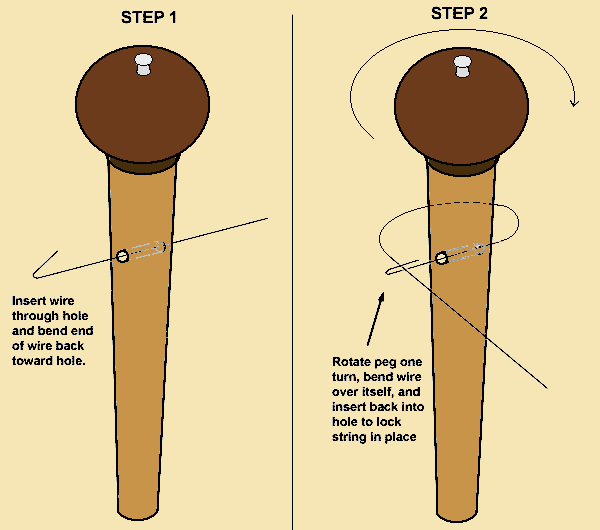 STEP 1

Insert wire through hole and bend end of wire back toward hole.

STEP 2

Rotate peg one turn, bend wire over itself, and insert back into hole to lock string in place